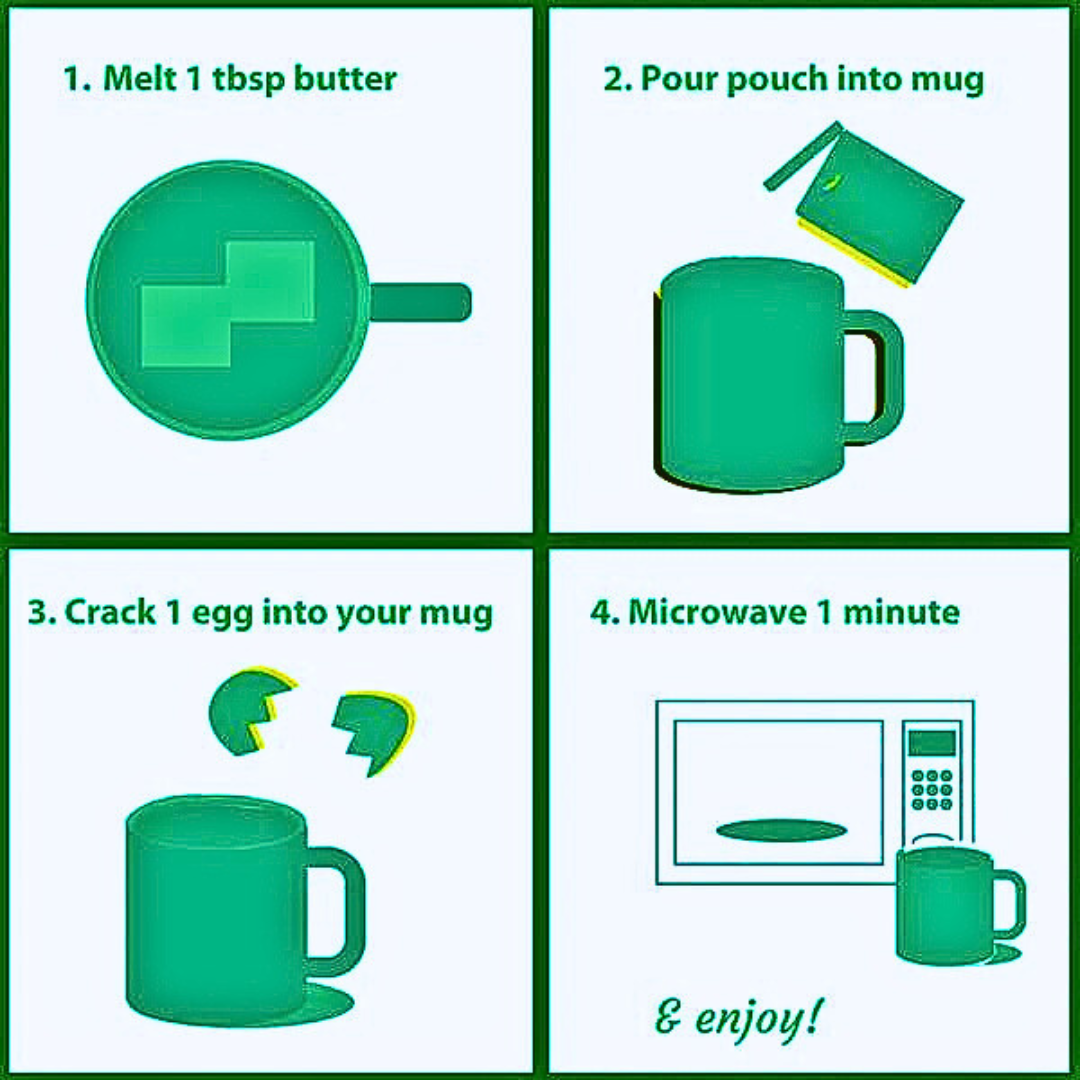 1. Melt 1 tbsp butter

2. Pour pouch into mug

3. Crack 1 egg into your mug

4. Microwave 1 minute

& enjoy!